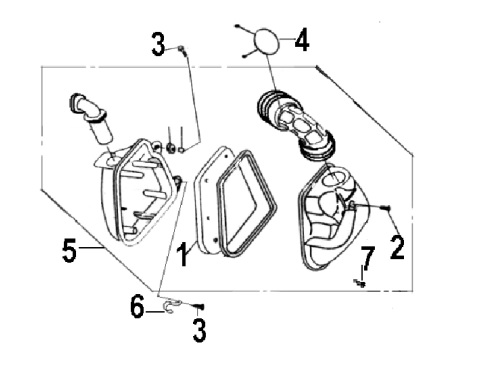 3
4
5
1
2
7
6
3