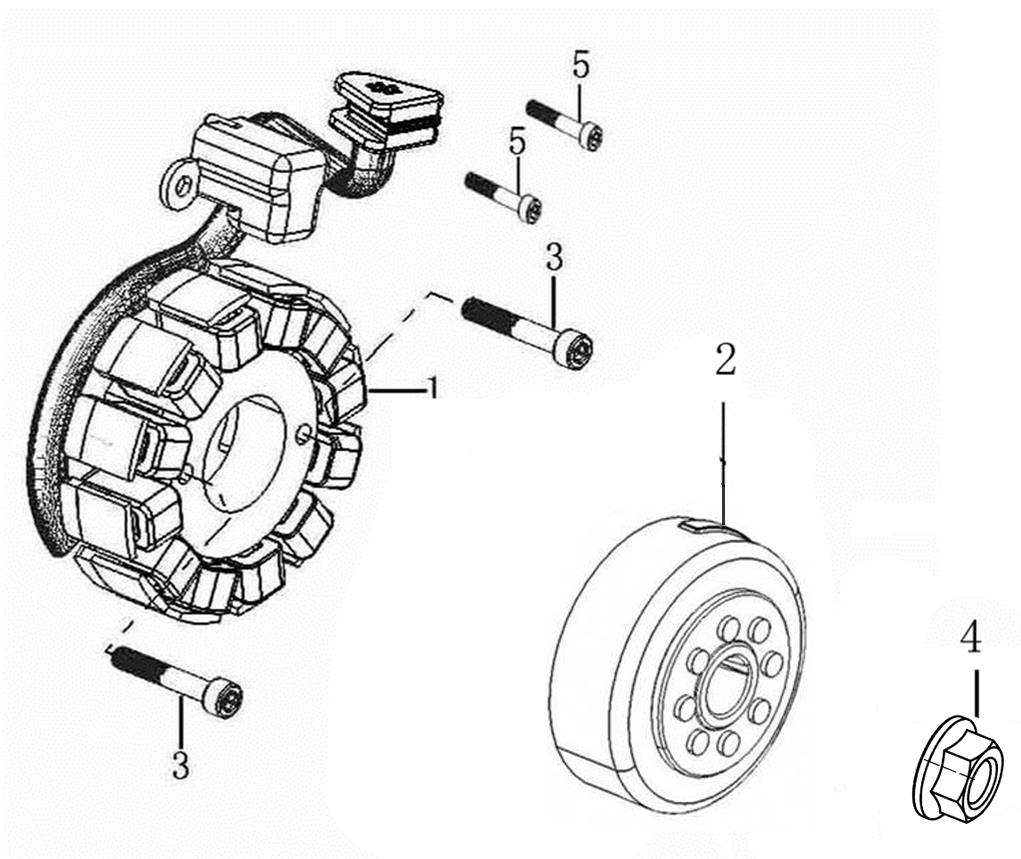 5
5
3
1
2
3
4